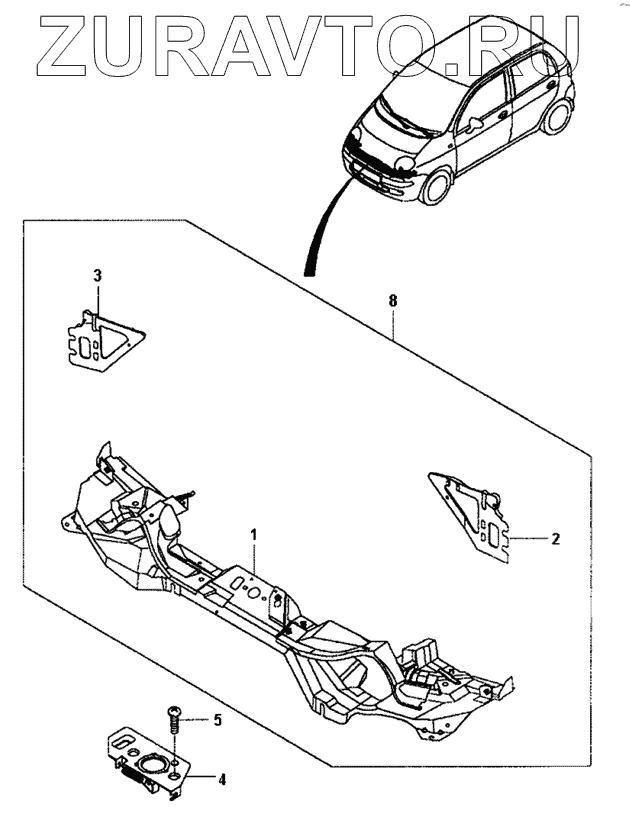 ZURAVTO.RU

3

8

1

2

5

4